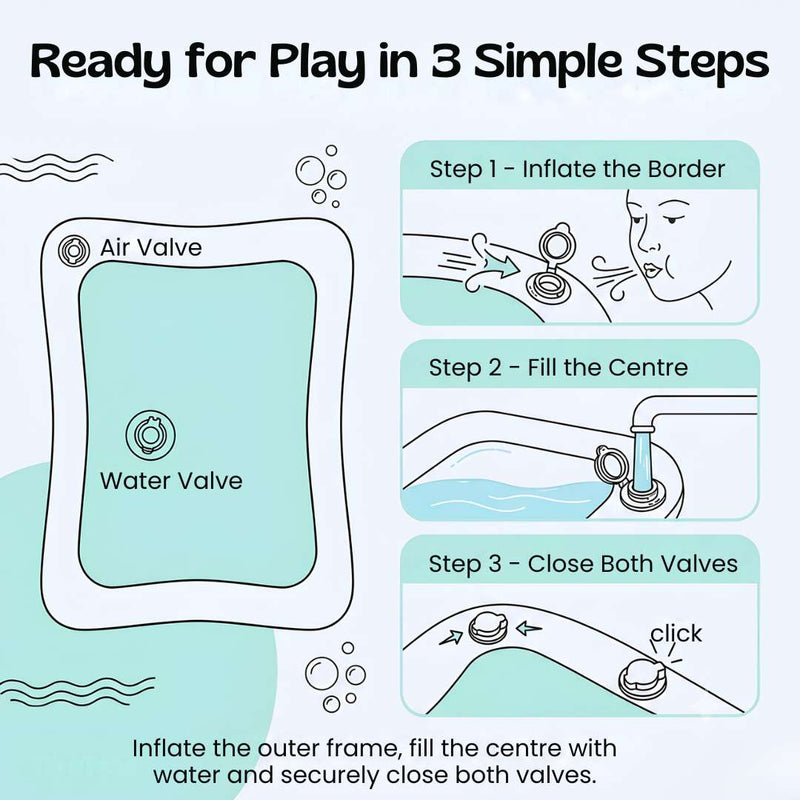 Ready for Play in 3 Simple Steps

Air Valve

Water Valve

Step 1 - Inflate the Border

Step 2 - Fill the Centre

Step 3 - Close Both Valves

click

Inflate the outer frame, fill the centre with water and securely close both valves.